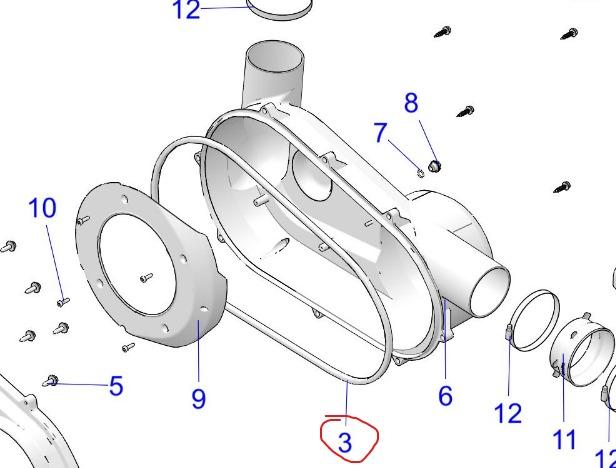 12
8
7
10
5
9
3
6
12
11
12