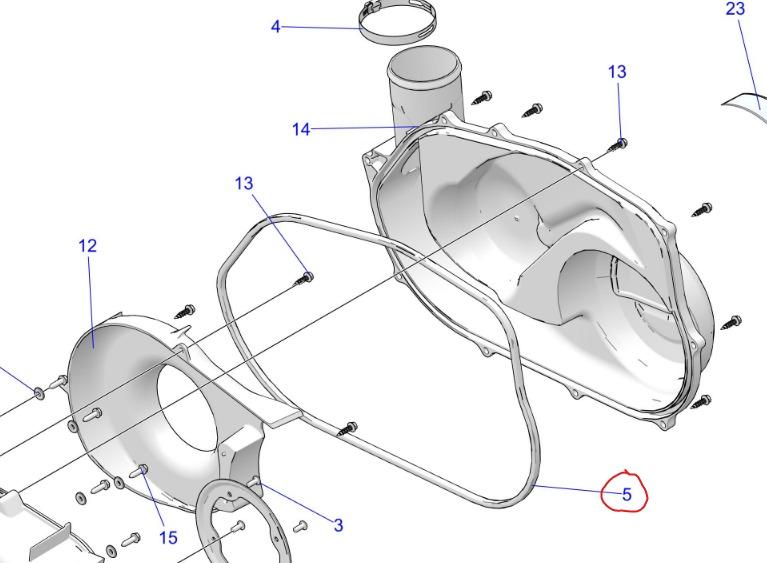 4
23
13
14
13
12
5
3
15