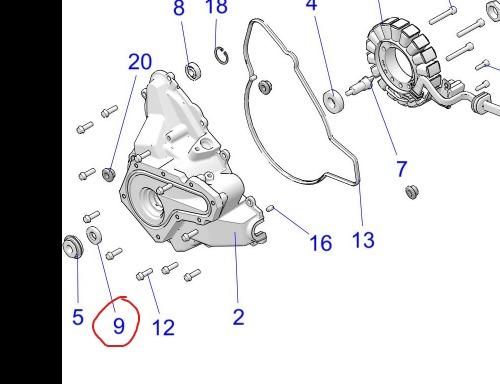 8
18
4
20
7
16
13
5
9
12
2